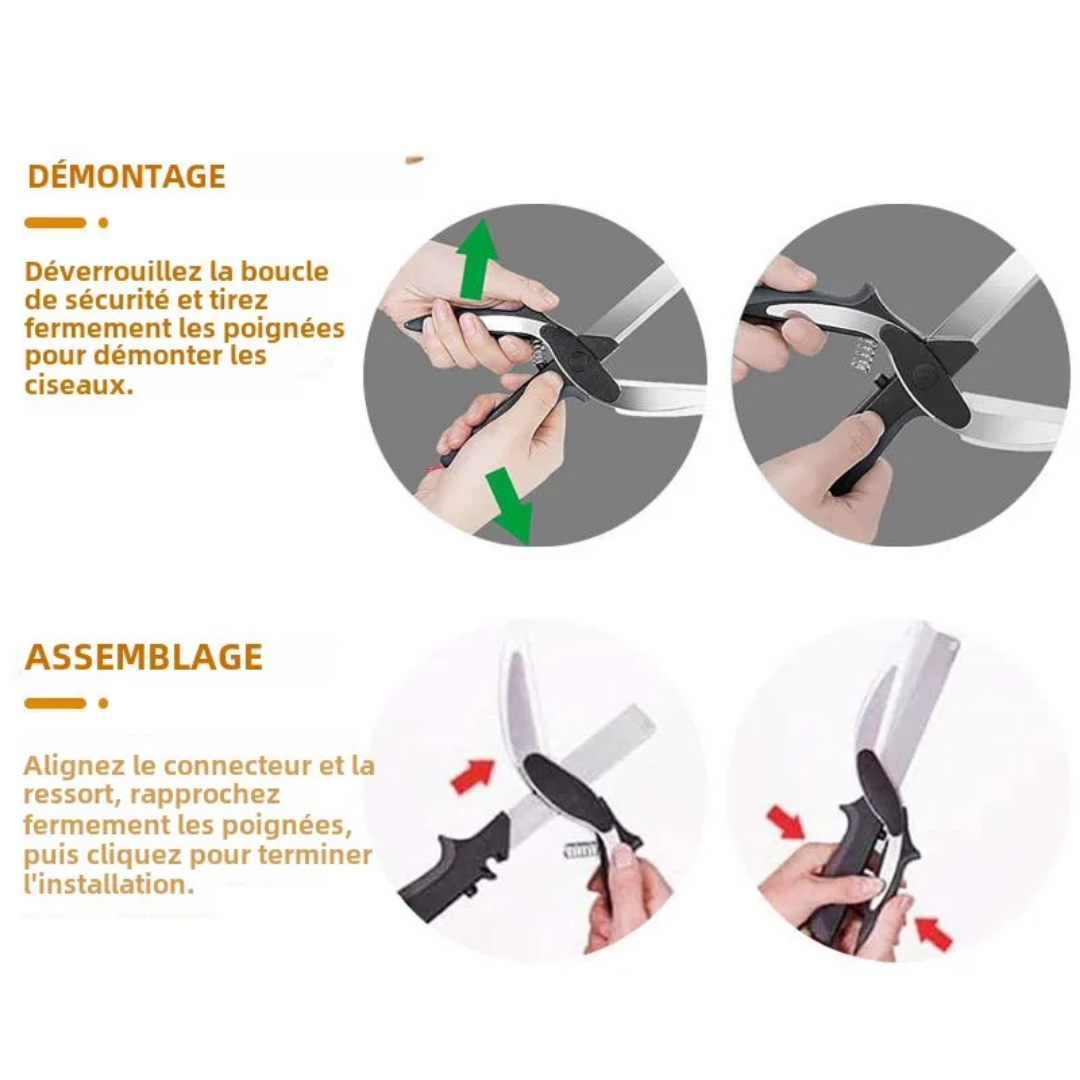 DÉMONTAGE

Déverrouillez la boucle de sécurité et tirez fermement les poignées pour démonter les ciseaux.

ASSEMBLAGE

Alignez le connecteur et la ressort, rapprochez fermement les poignées, puis cliquez pour terminer l'installation.